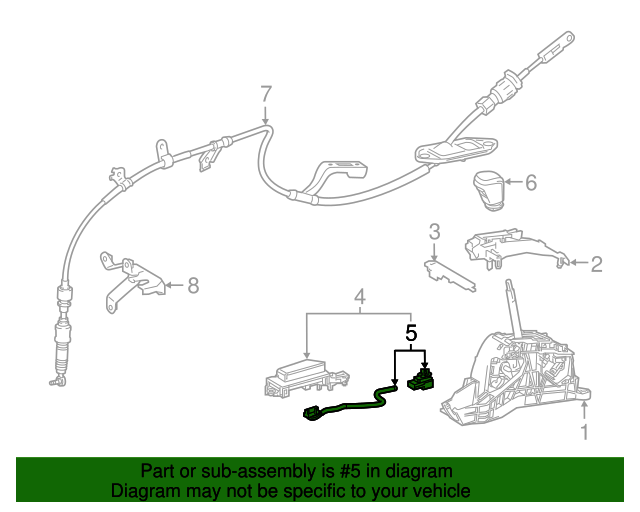 7
6
3
2
8
4
5
1
Part or sub-assembly is #5 in diagram
Diagram may not be specific to your vehicle