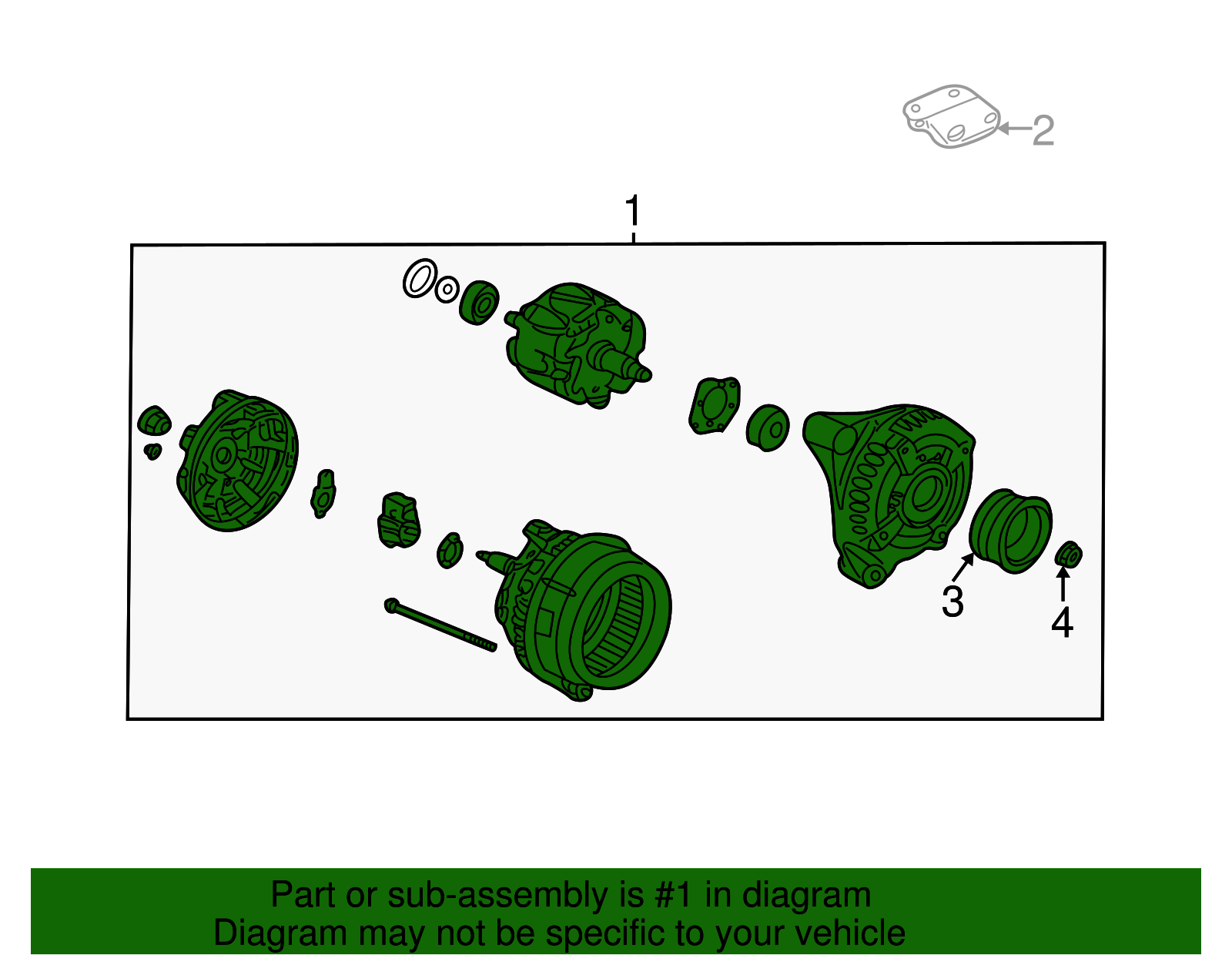 2

1

3

4

Part or sub-assembly is #1 in diagram
Diagram may not be specific to your vehicle