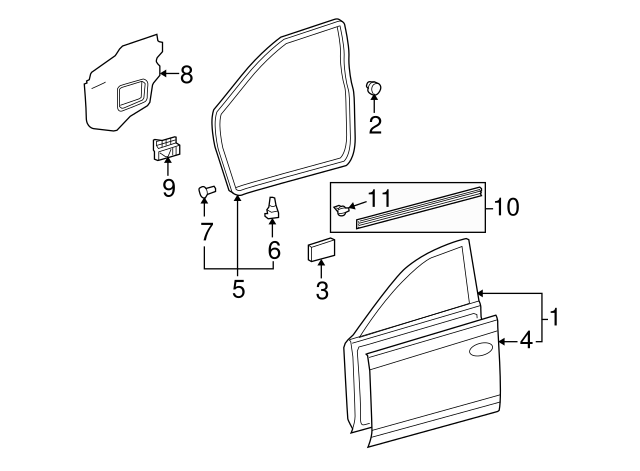 8
2
9
11
10
7
6
5
3
1
4