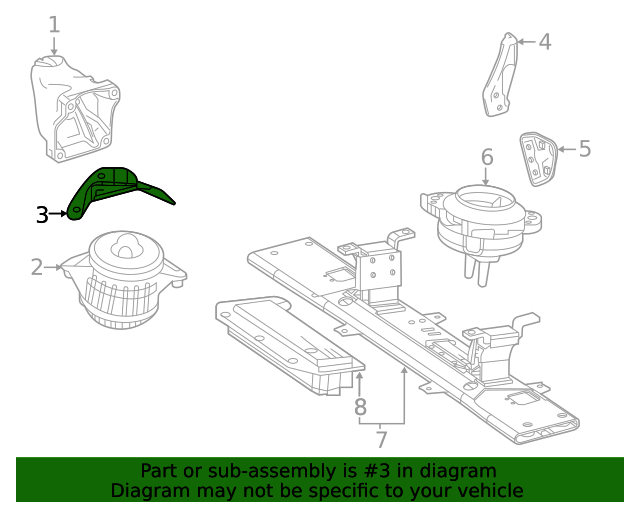 1
4
5
6
3
2
8
7
Part or sub-assembly is #3 in diagram
Diagram may not be specific to your vehicle