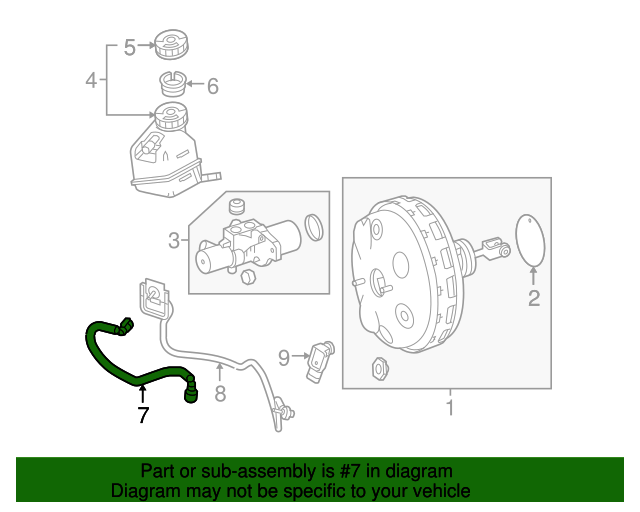 5
4
6
3
2
9
8
7
1

Part or sub-assembly is #7 in diagram
Diagram may not be specific to your vehicle