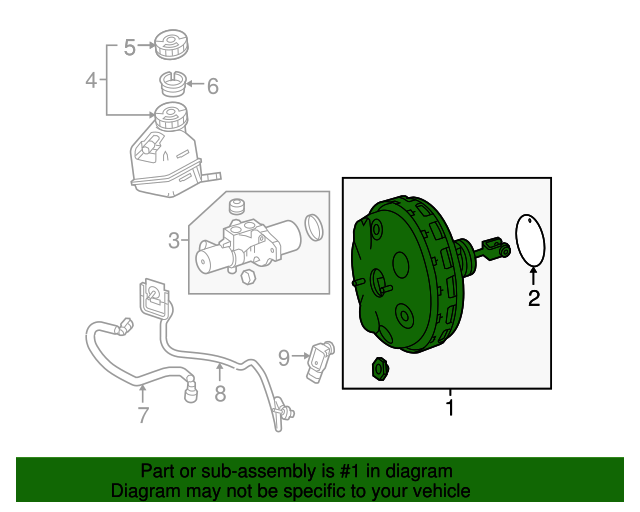 5
4
6
3
2
9
8
7
1

Part or sub-assembly is #1 in diagram
Diagram may not be specific to your vehicle