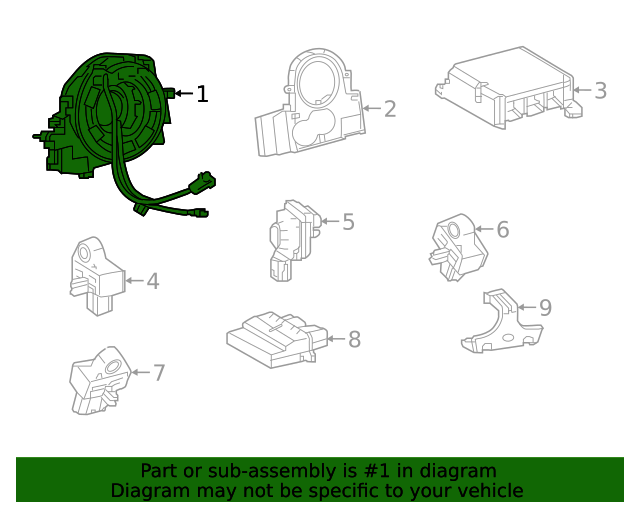 1
2
3
5
6
4
9
8
7

Part or sub-assembly is #1 in diagram
Diagram may not be specific to your vehicle