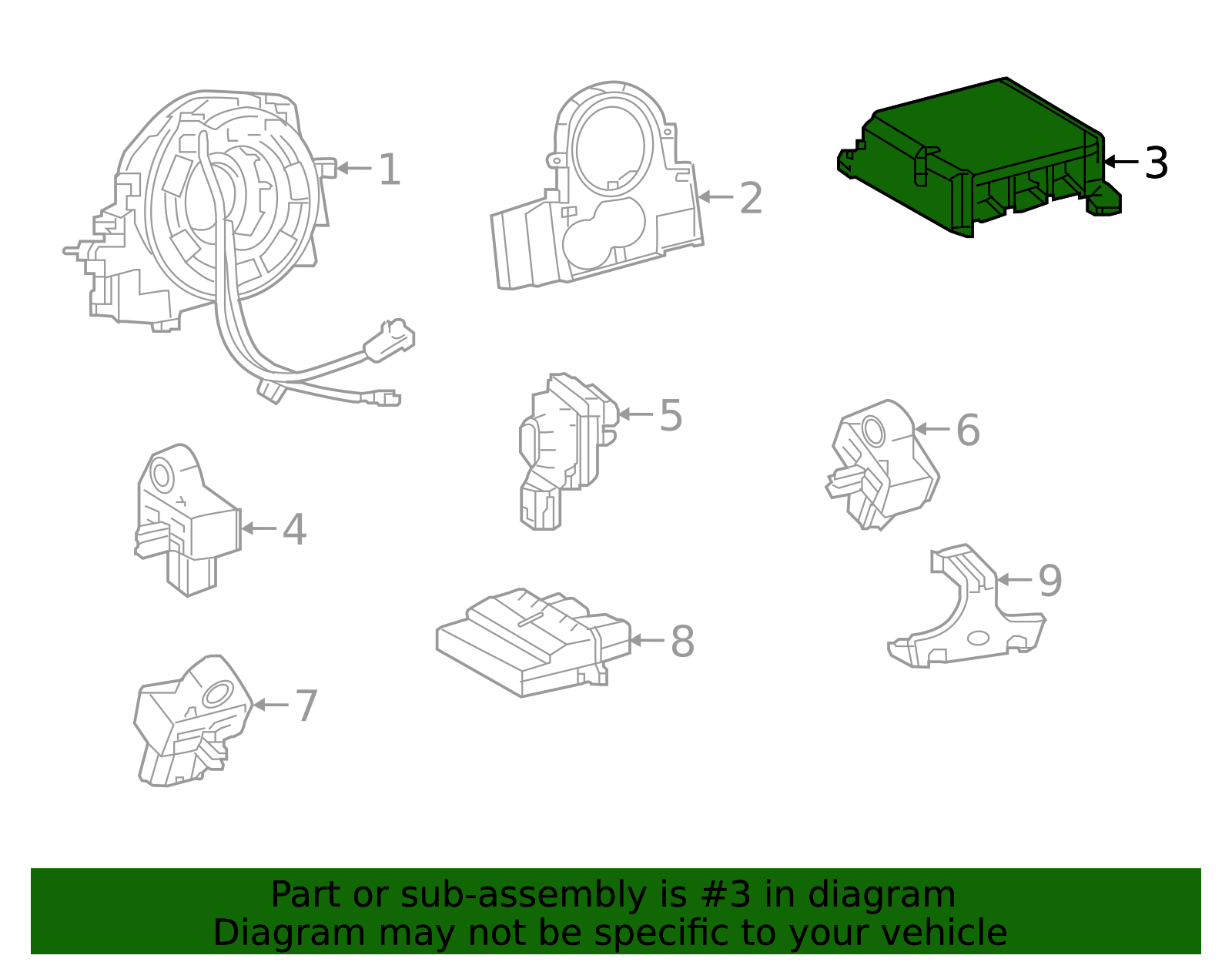 1
2
3
5
6
4
9
8
7

Part or sub-assembly is #3 in diagram
Diagram may not be specific to your vehicle