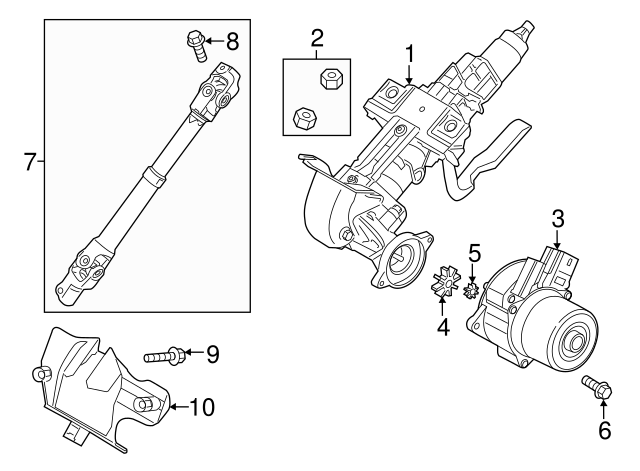 8
2
1
7
3
5
4
9
10
6