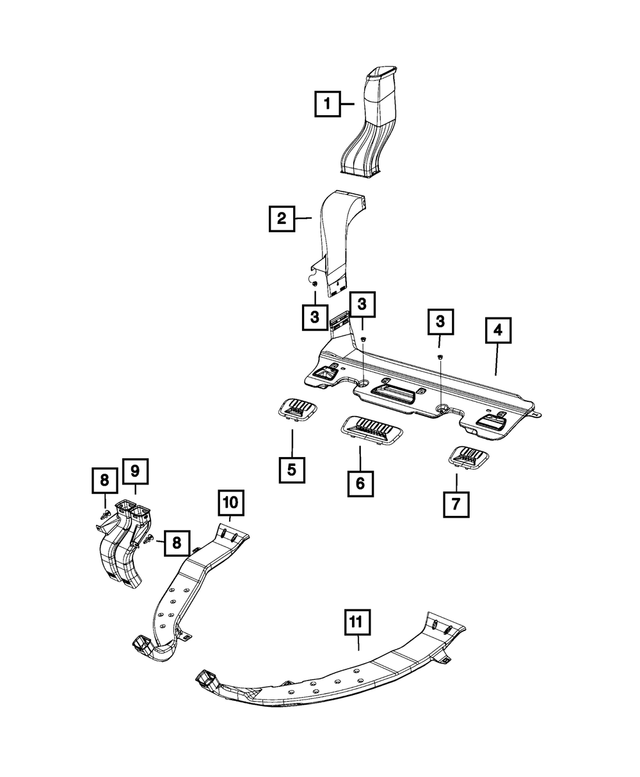 1

2

3

3

3

4

5

6

7

8

9

8

10

11