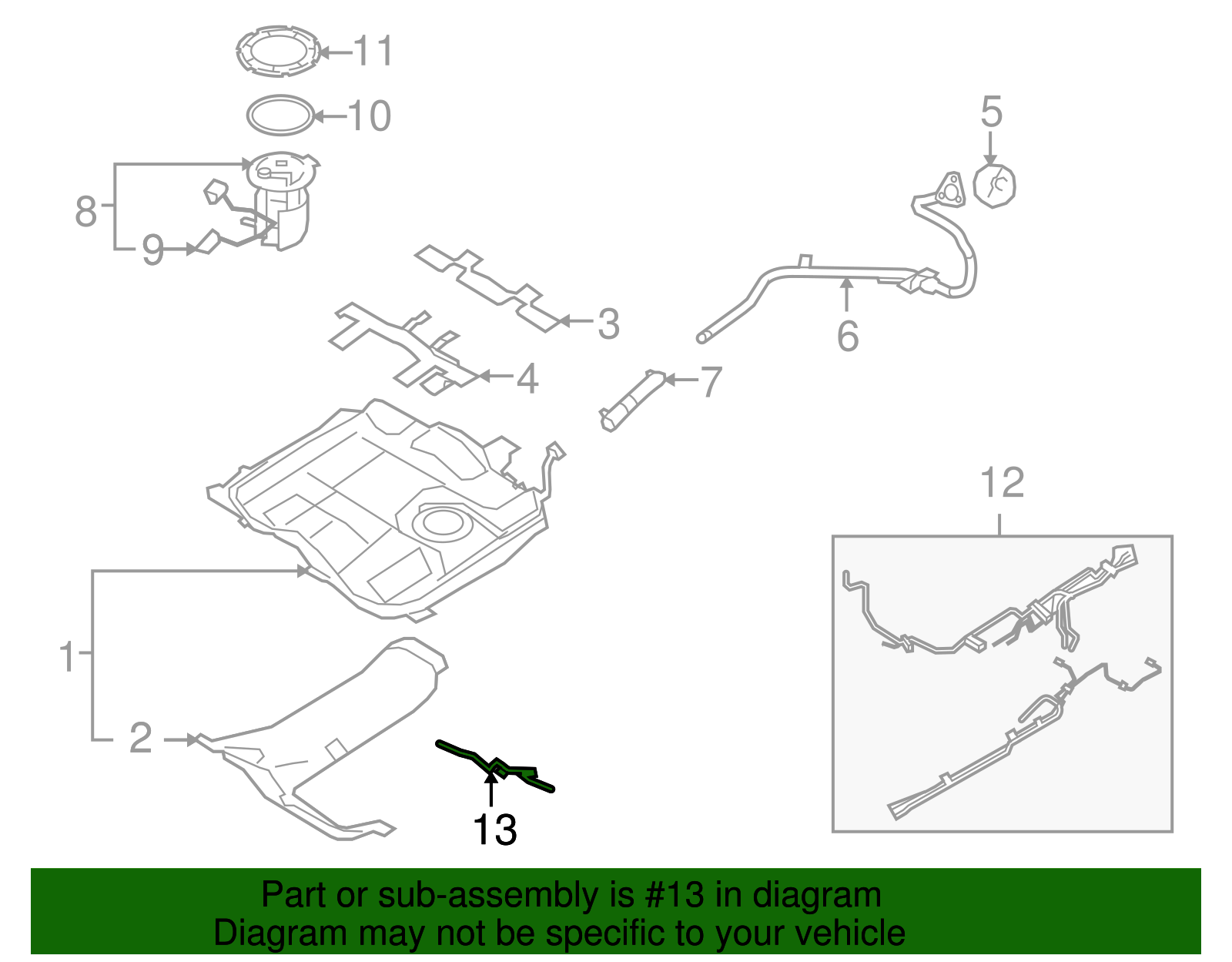 11
10
5
8
9
3
6
4
7
12
1
2
13

Part or sub-assembly is #13 in diagram
Diagram may not be specific to your vehicle