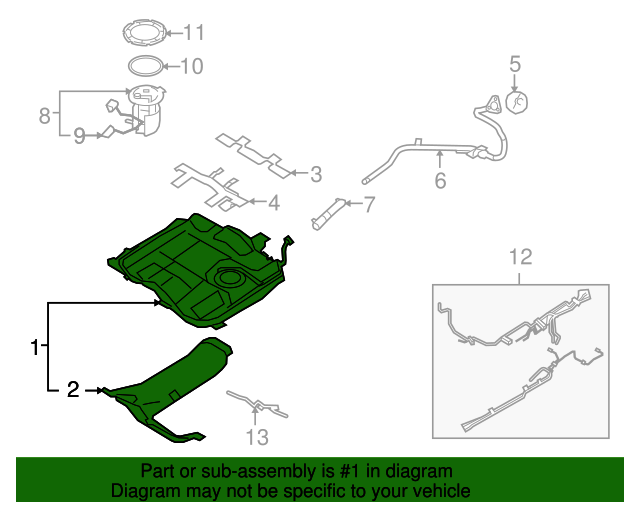 11
10
5
8
9
3
6
4
7
12
1
2
13

Part or sub-assembly is #1 in diagram
Diagram may not be specific to your vehicle