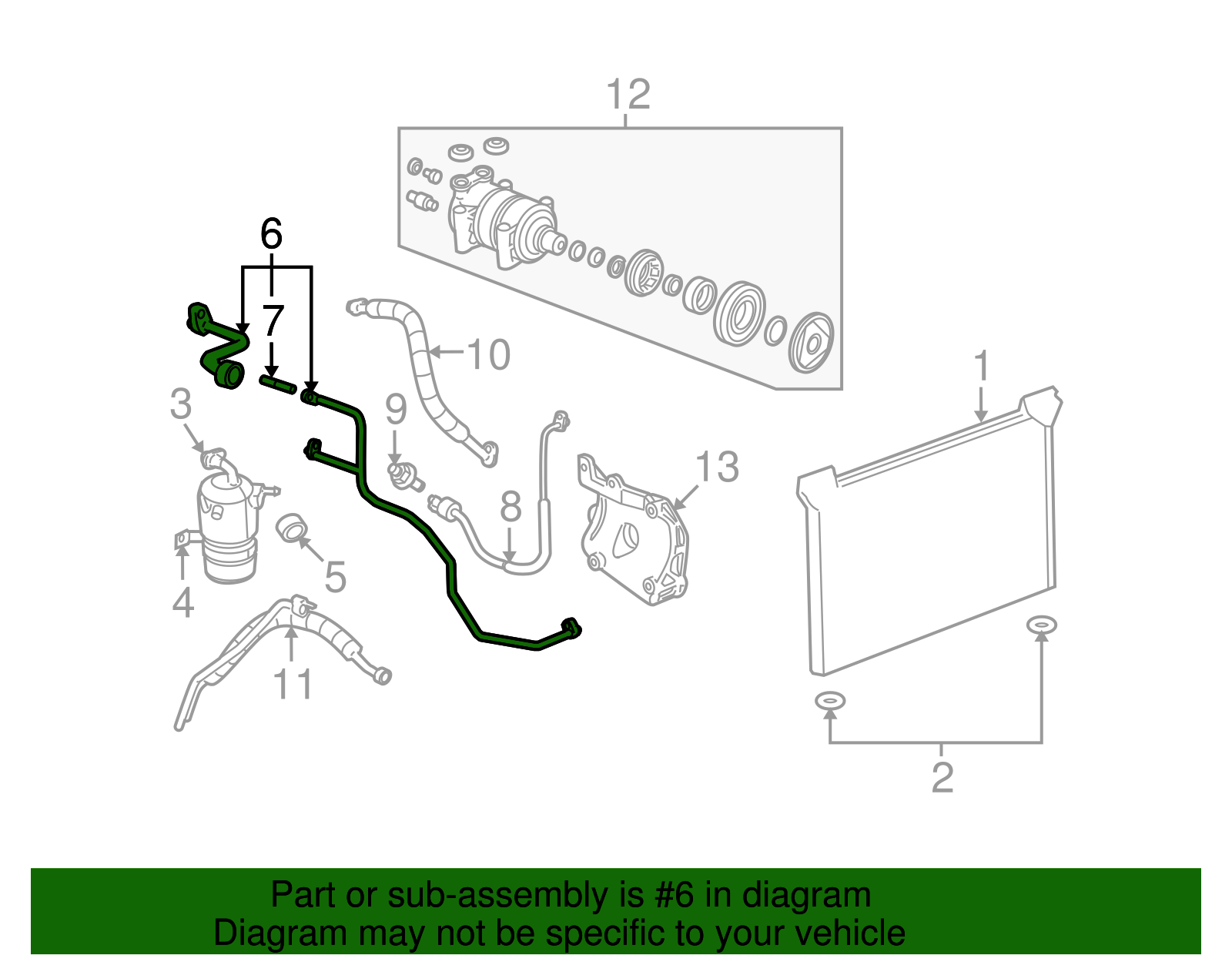 12

6

7

10

1

3

9

13

8

5

4

11

2

Part or sub-assembly is #6 in diagram
Diagram may not be specific to your vehicle