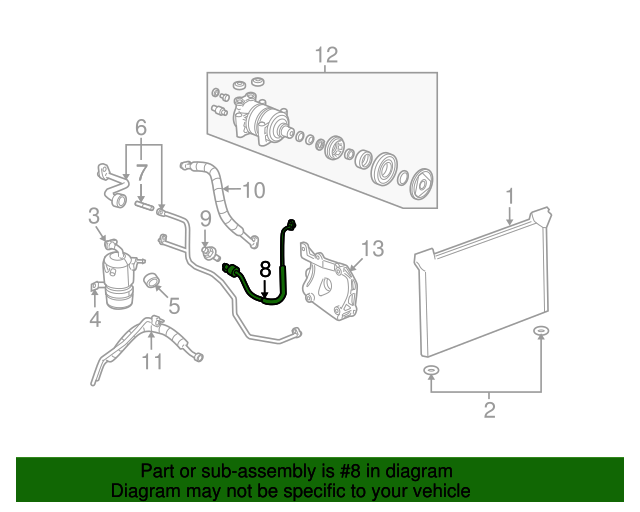 12

6

7

10

1

3

9

13

8

5

4

11

2

Part or sub-assembly is #8 in diagram
Diagram may not be specific to your vehicle