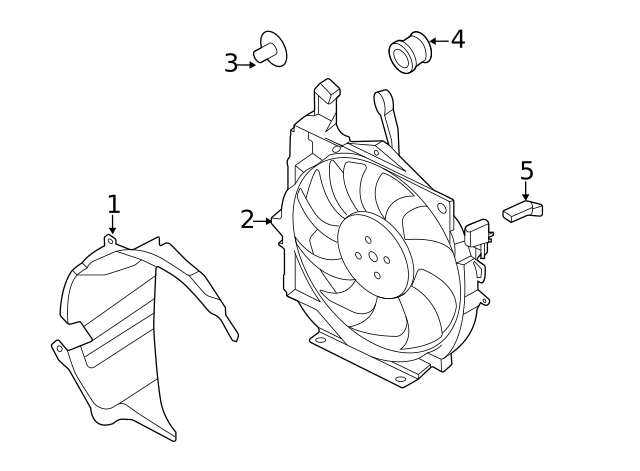 3
4
5
1
2