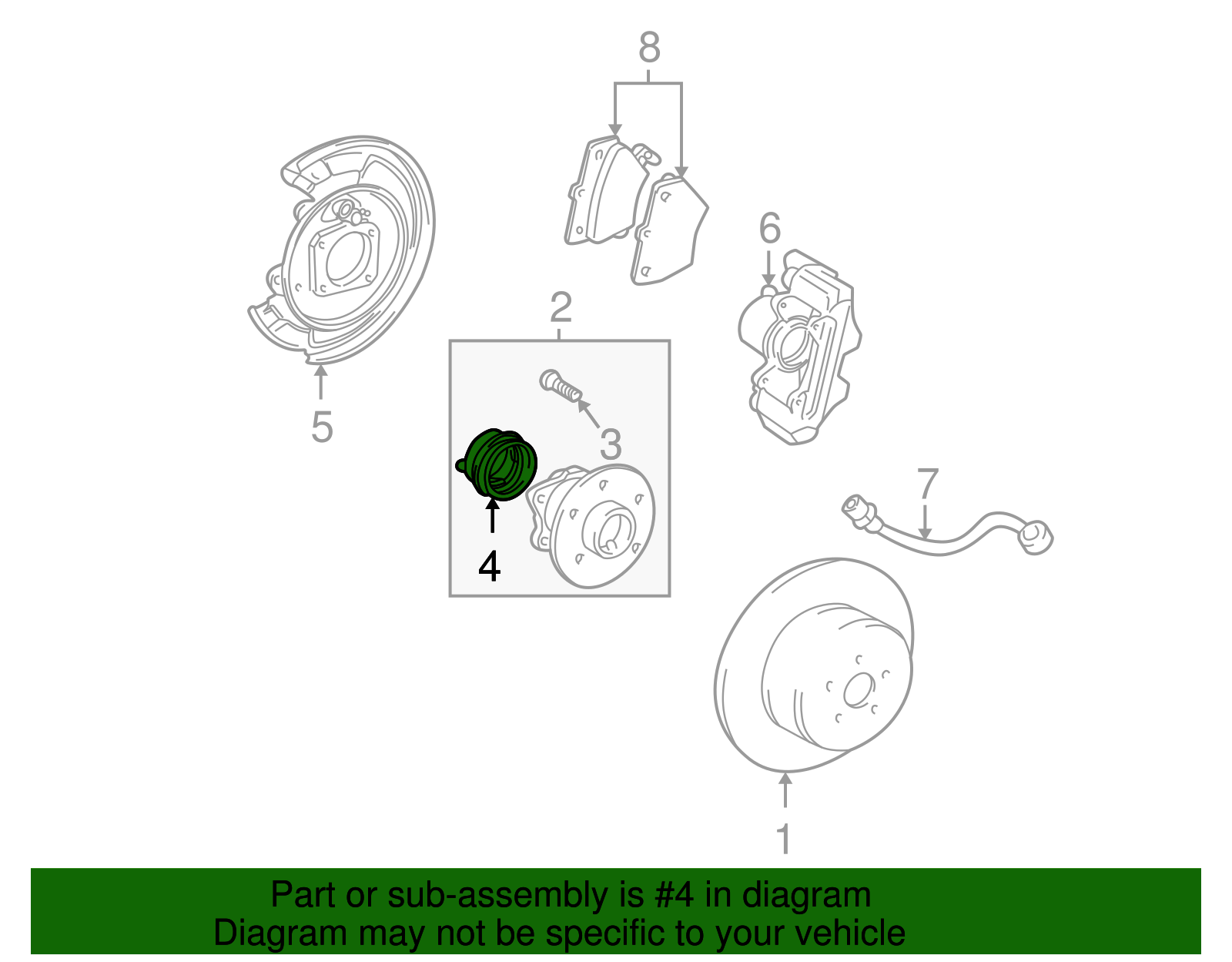 8

6

2

5

3

7

4

1

Part or sub-assembly is #4 in diagram
Diagram may not be specific to your vehicle