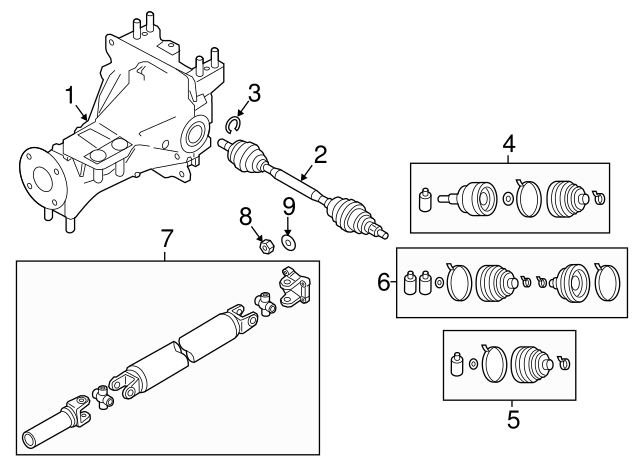 1
3
2
4
8
9
7
6
5