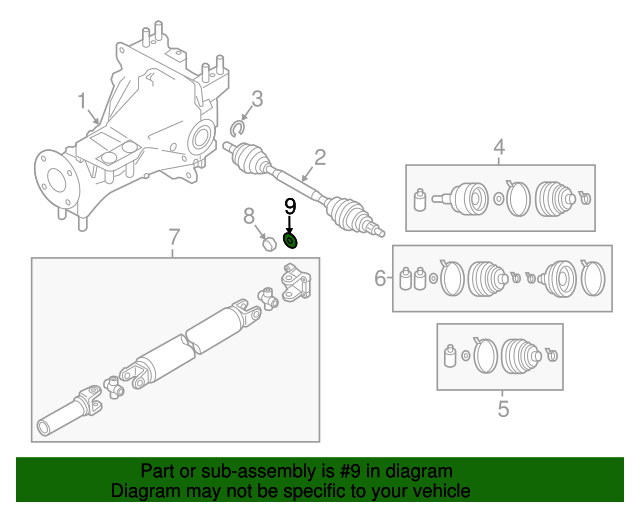 1
3
2
4
9
8
7
6
5

Part or sub-assembly is #9 in diagram
Diagram may not be specific to your vehicle