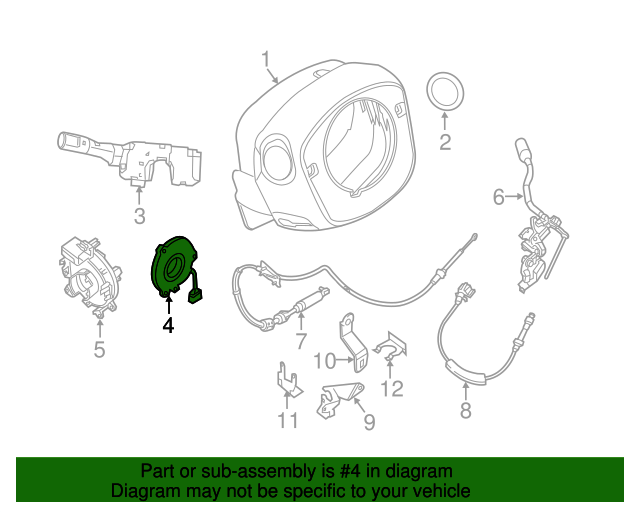 1
2
3
6
4
5
7
10
12
11
9
8

Part or sub-assembly is #4 in diagram
Diagram may not be specific to your vehicle