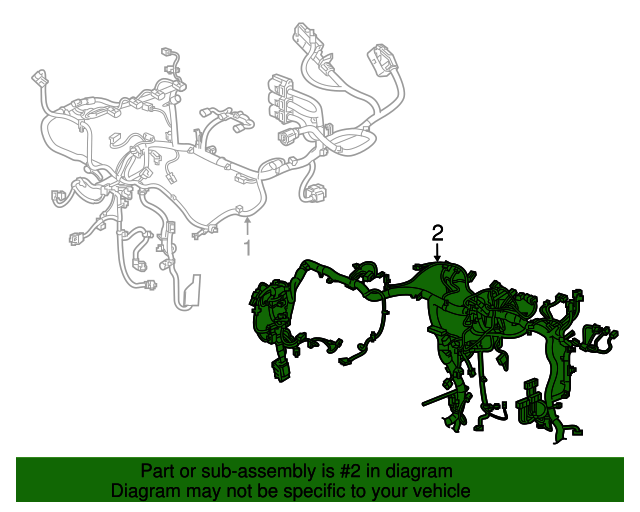 1

2

Part or sub-assembly is #2 in diagram
Diagram may not be specific to your vehicle