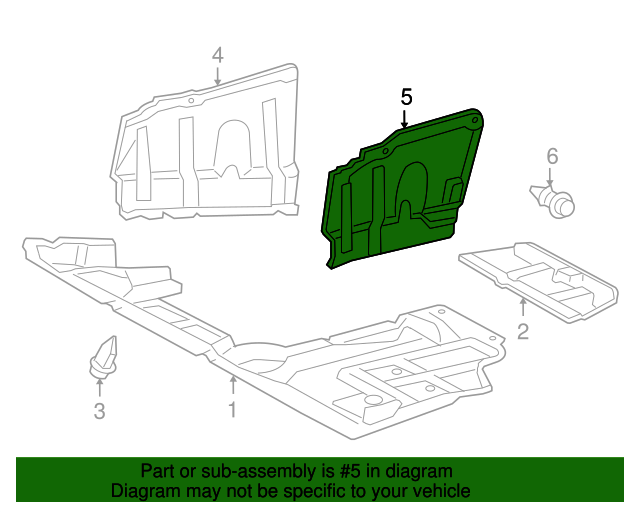 4

5

6

2

3

1

Part or sub-assembly is #5 in diagram
Diagram may not be specific to your vehicle