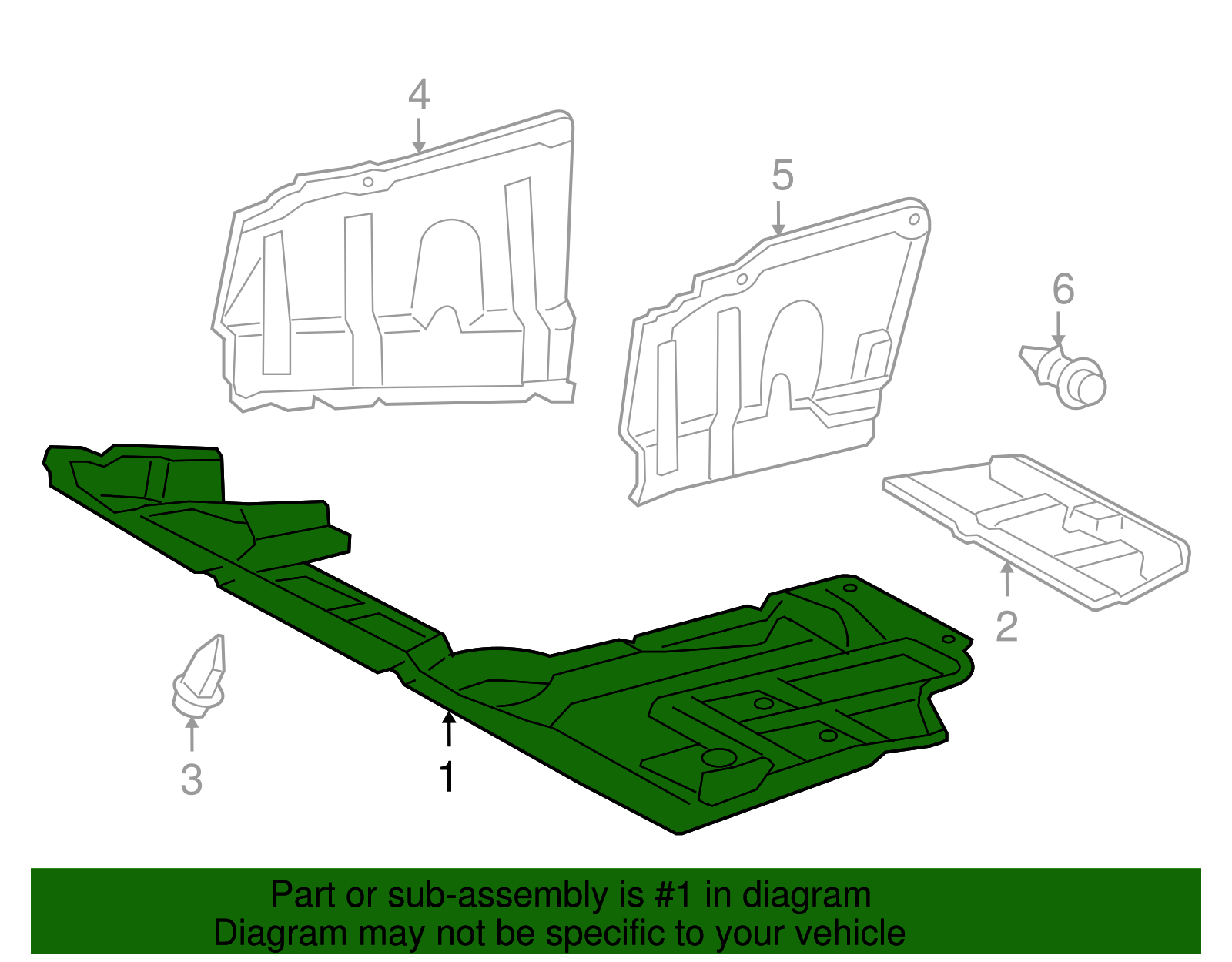 4

5

6

2

3

1

Part or sub-assembly is #1 in diagram
Diagram may not be specific to your vehicle