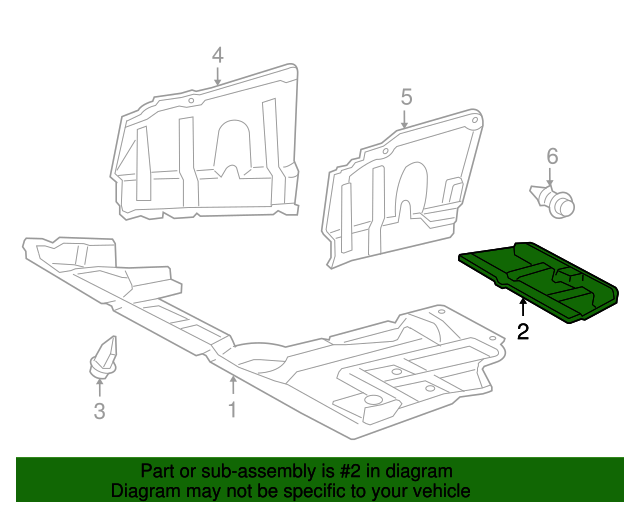 4

5

6

2

3

1

Part or sub-assembly is #2 in diagram
Diagram may not be specific to your vehicle