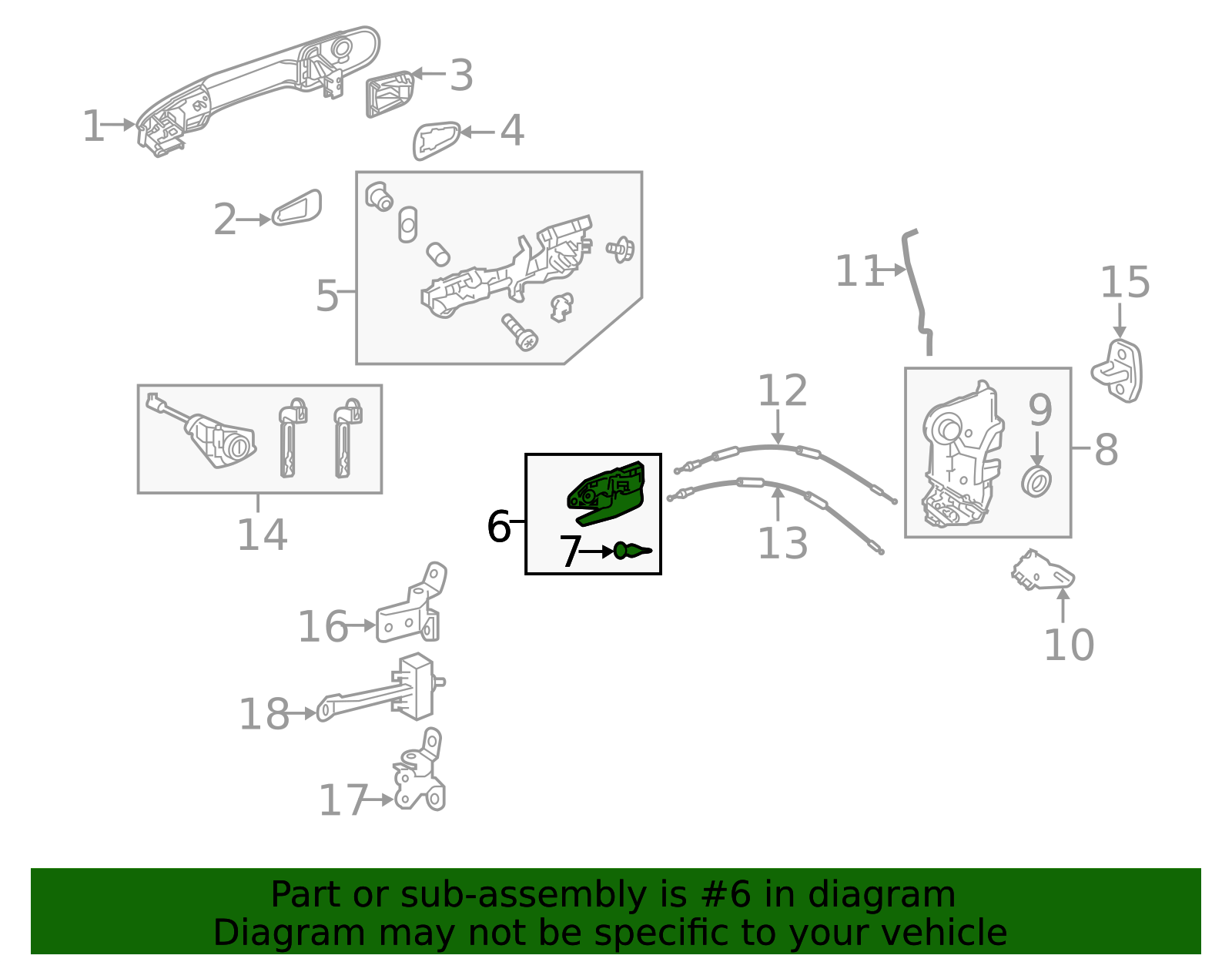 1
3
4
2
5
11
15
12
9
8
14
6
7
13
10
16
18
17

Part or sub-assembly is #6 in diagram
Diagram may not be specific to your vehicle