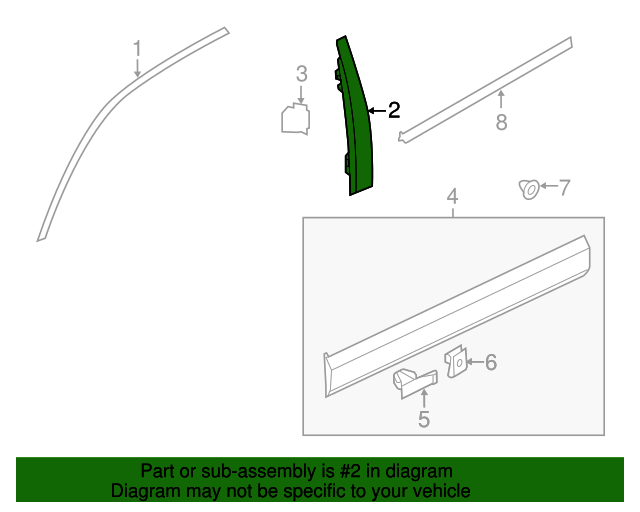 1
3
2
8
7
4
6
5

Part or sub-assembly is #2 in diagram
Diagram may not be specific to your vehicle