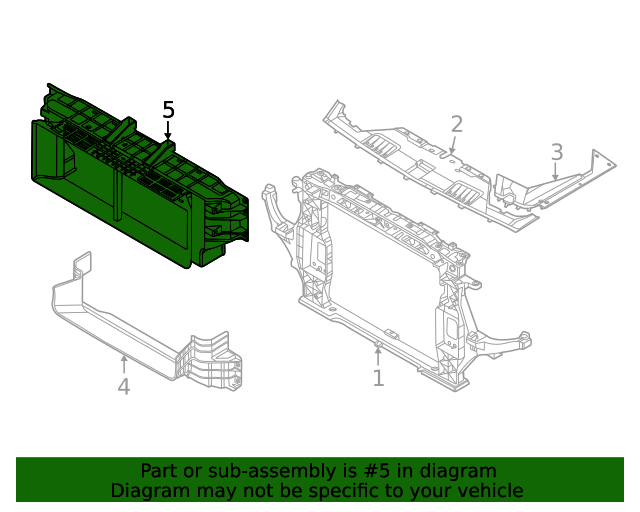 5
2
3
4
1

Part or sub-assembly is #5 in diagram
Diagram may not be specific to your vehicle