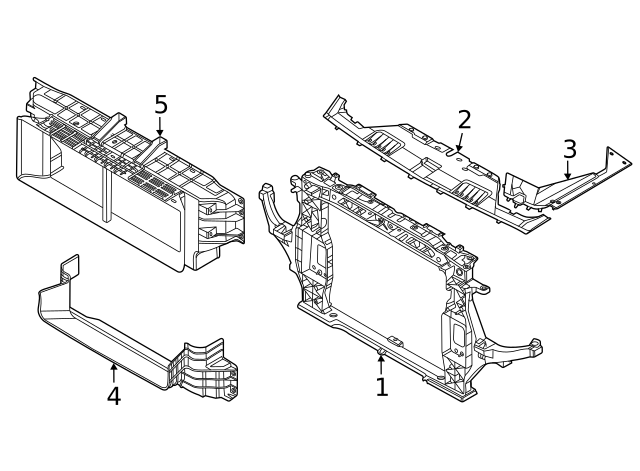 5
2
3
4
1