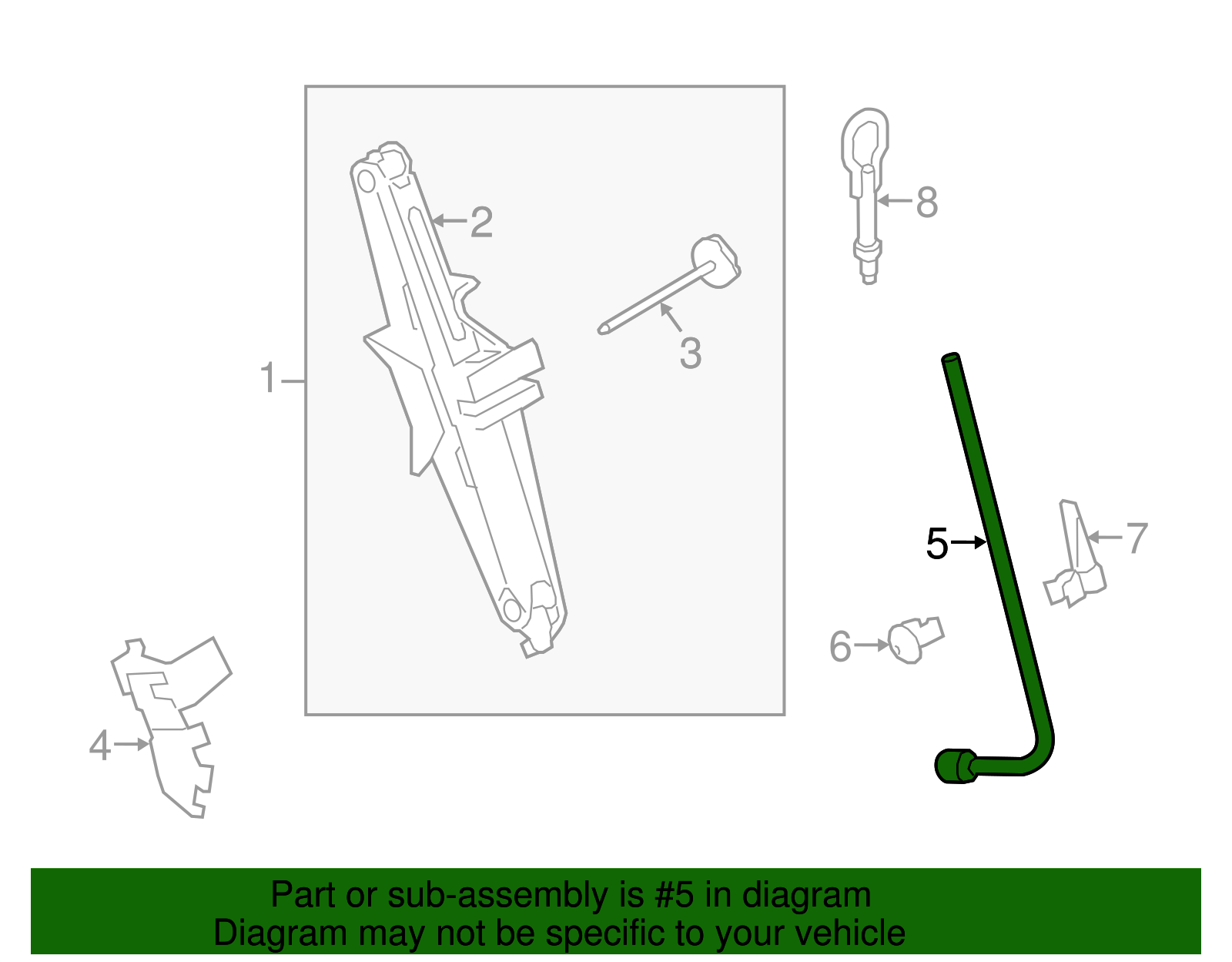 1
2
3
8
5
7
6
4

Part or sub-assembly is #5 in diagram
Diagram may not be specific to your vehicle