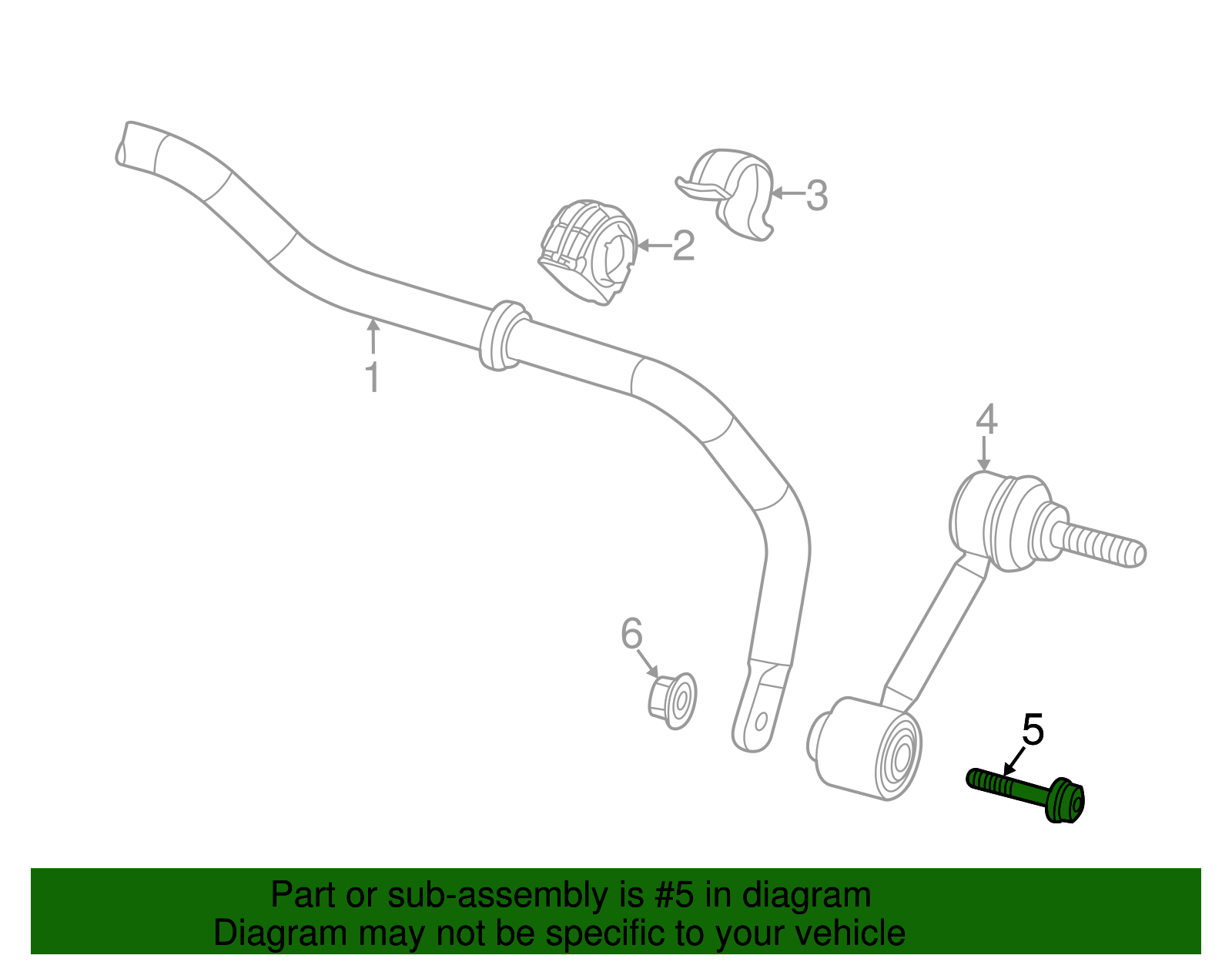 3
2
1
4
6
5

Part or sub-assembly is #5 in diagram
Diagram may not be specific to your vehicle