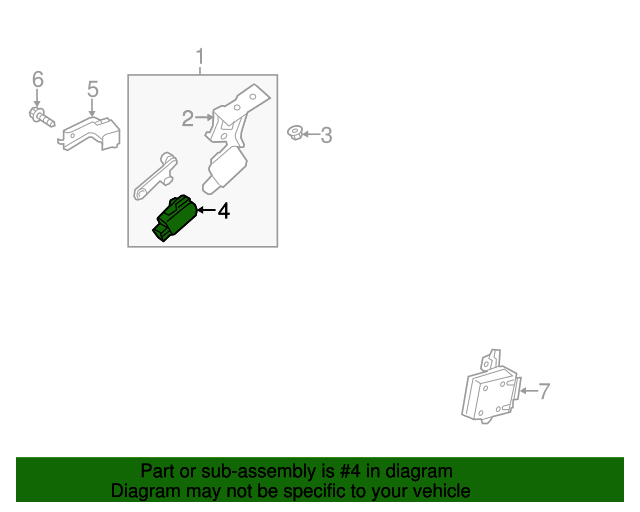 1
6
5
2
3
4
7

Part or sub-assembly is #4 in diagram
Diagram may not be specific to your vehicle