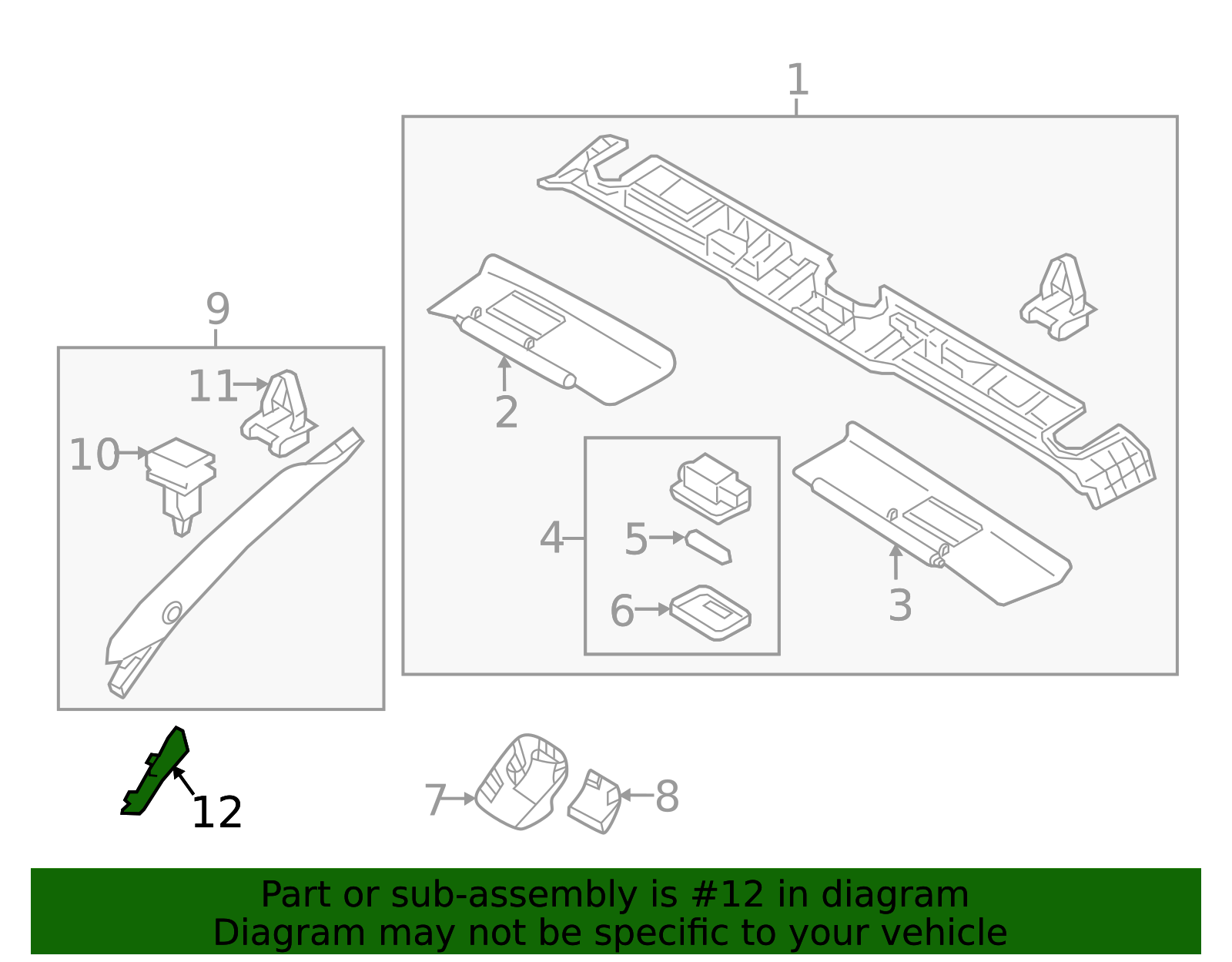 1
9
11
10
2
4
5
6
3
12
7
8

Part or sub-assembly is #12 in diagram
Diagram may not be specific to your vehicle