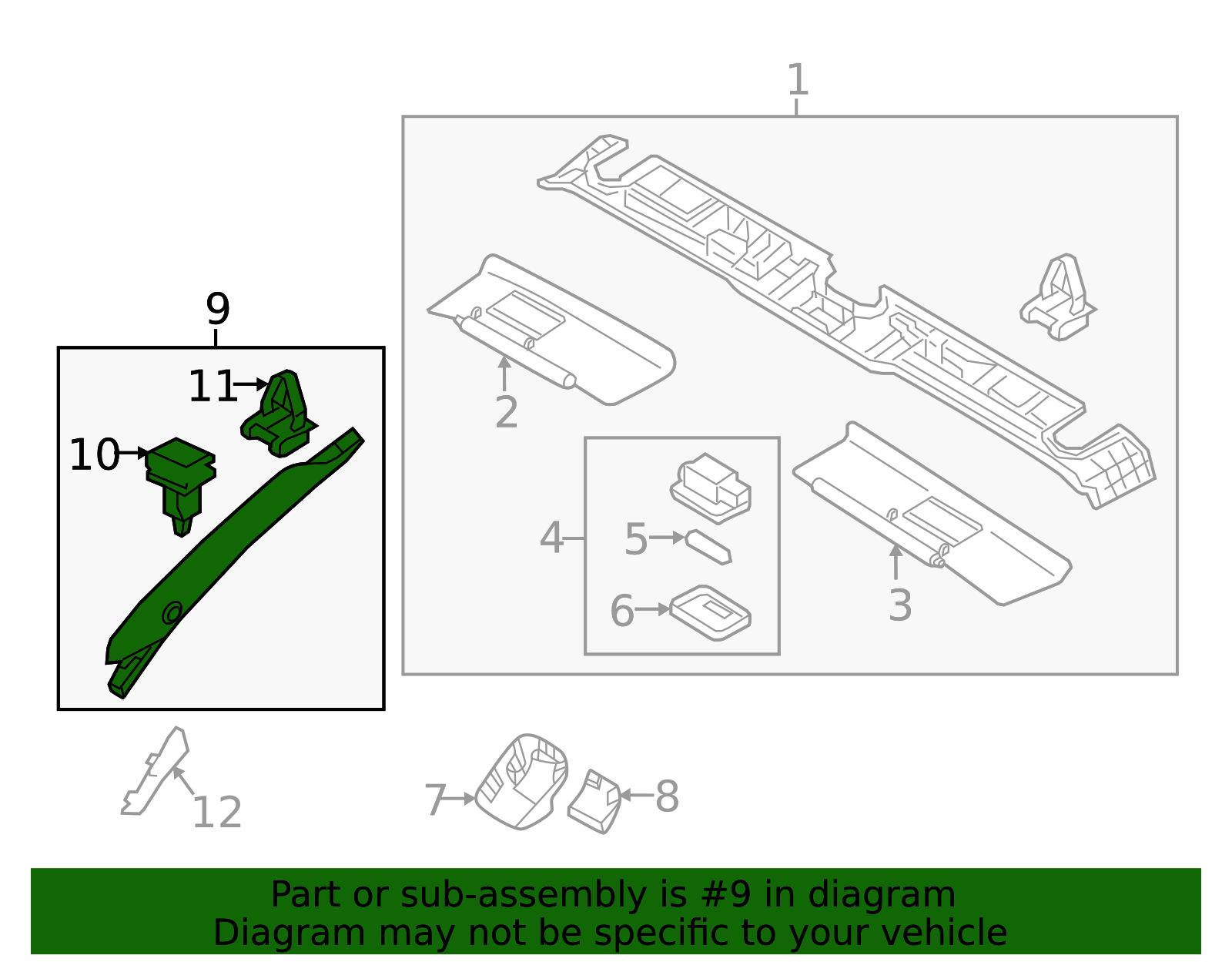 1
9
11
10
2
4
5
6
3
12
7
8

Part or sub-assembly is #9 in diagram
Diagram may not be specific to your vehicle