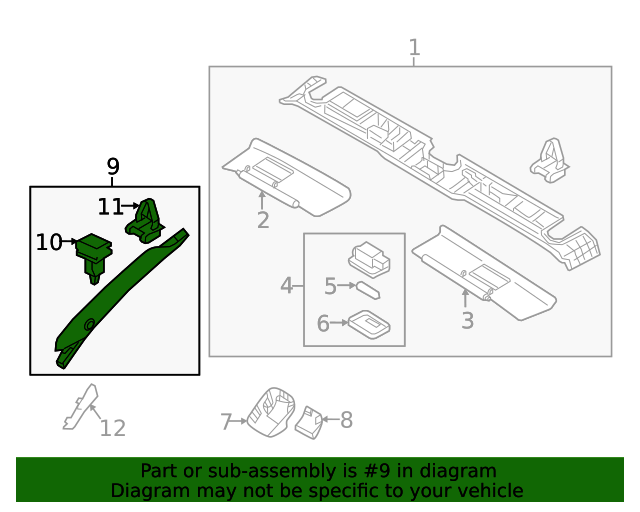 1
9
11
10
2
4
5
6
3
12
7
8
Part or sub-assembly is #9 in diagram
Diagram may not be specific to your vehicle