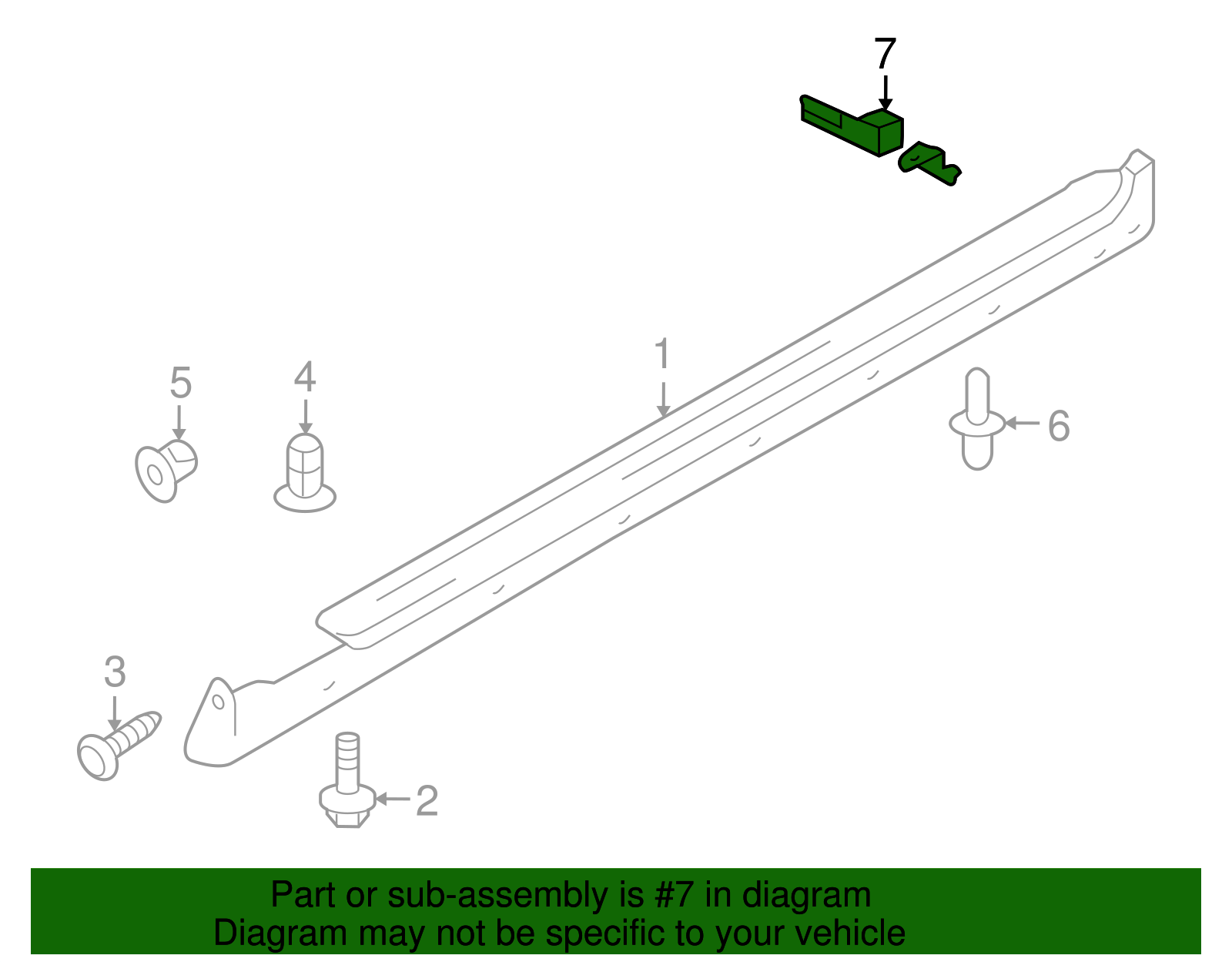 7

1

5

4

6

3

2

Part or sub-assembly is #7 in diagram
Diagram may not be specific to your vehicle