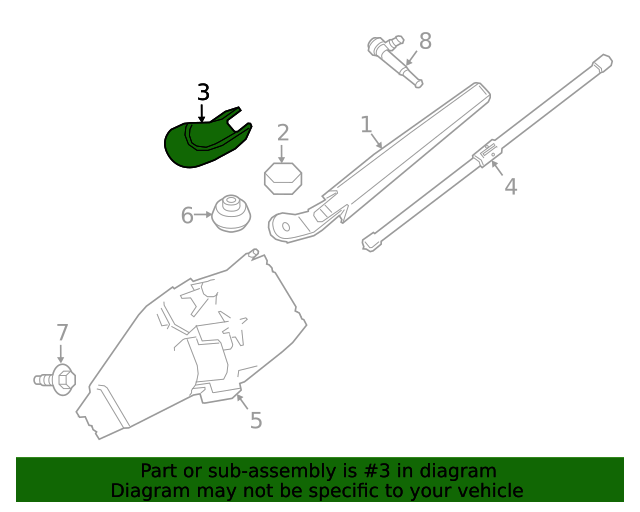 8
3
2
1
4
6
7
5

Part or sub-assembly is #3 in diagram
Diagram may not be specific to your vehicle