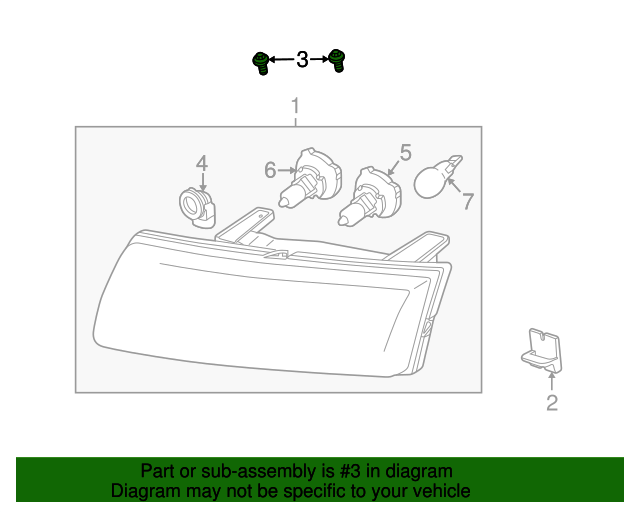 3
1
4
6
5
7
2

Part or sub-assembly is #3 in diagram
Diagram may not be specific to your vehicle