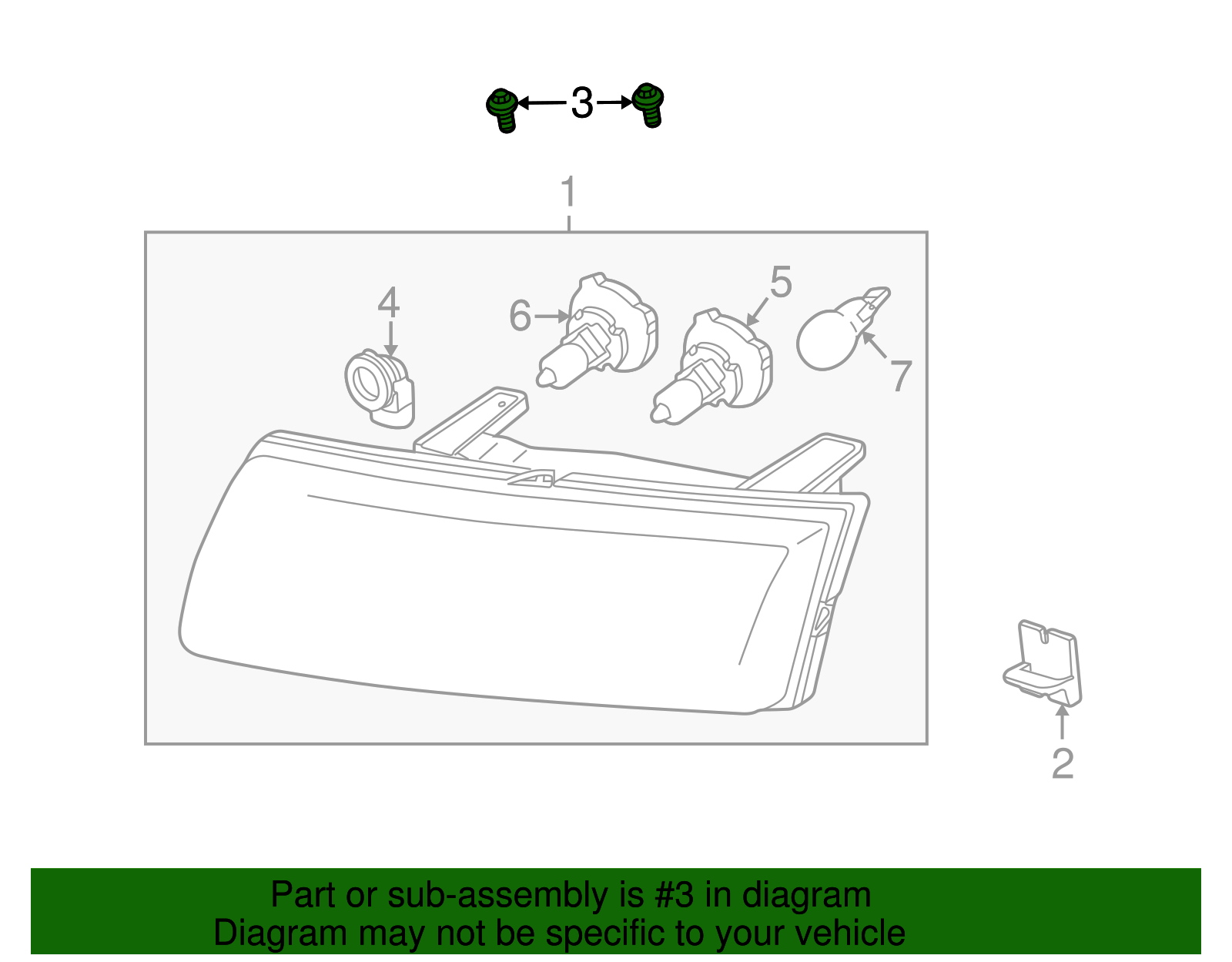 3
1
4
6
5
7
2
Part or sub-assembly is #3 in diagram
Diagram may not be specific to your vehicle