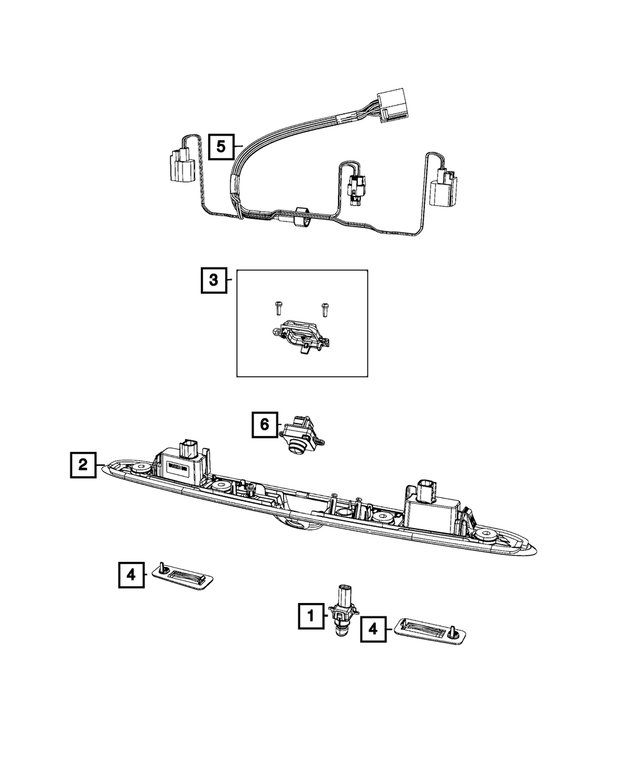 5

3

6

2

4

1

4