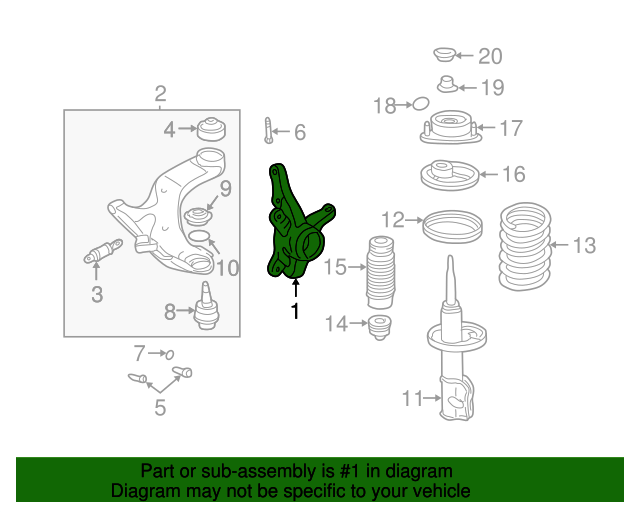 20
19
18
17
2
4
6
16
9
12
13
10
15
3
1
8
14
7
5
11

Part or sub-assembly is #1 in diagram
Diagram may not be specific to your vehicle