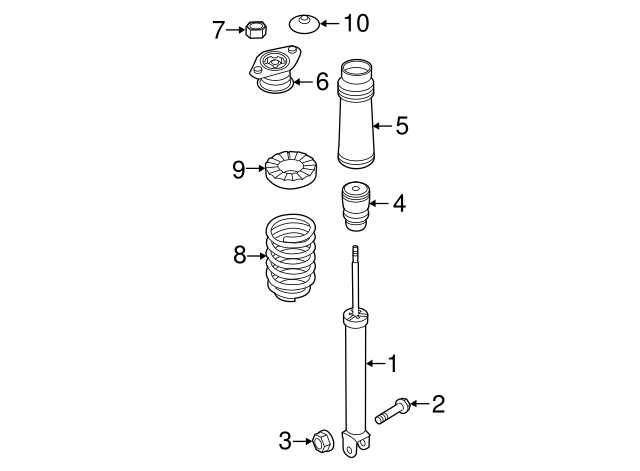 7
10
6
5
9
4
8
1
2
3