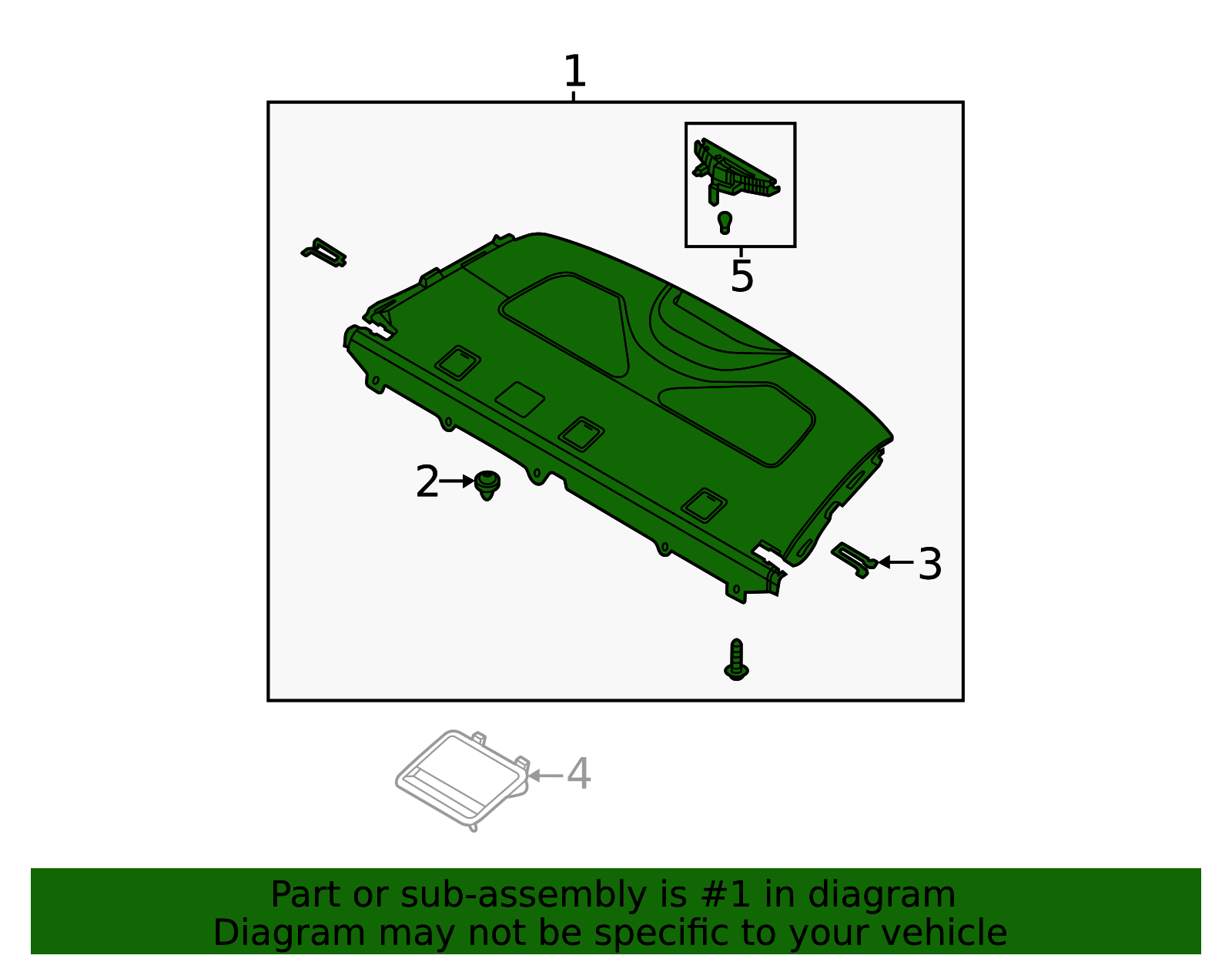 1

5

2

3

4

Part or sub-assembly is #1 in diagram
Diagram may not be specific to your vehicle