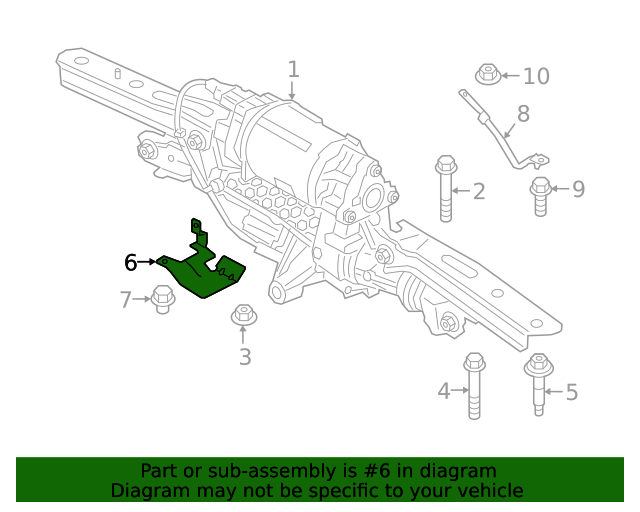 1
10
8
2
9
6
7
3
4
5

Part or sub-assembly is #6 in diagram
Diagram may not be specific to your vehicle