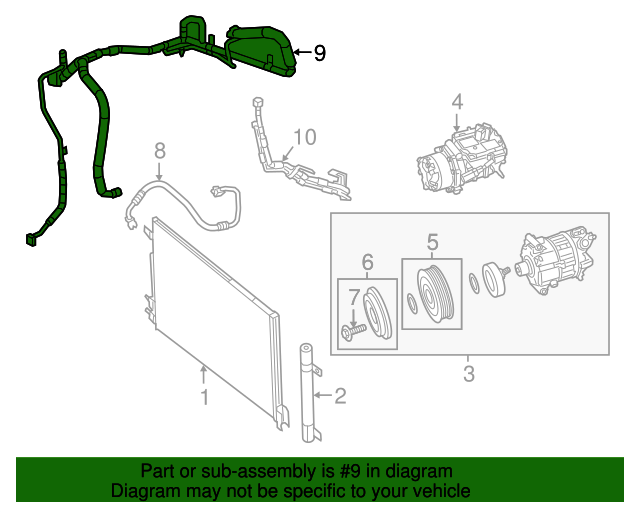 9

4

10

8

5

6

7

3

1

2

Part or sub-assembly is #9 in diagram
Diagram may not be specific to your vehicle