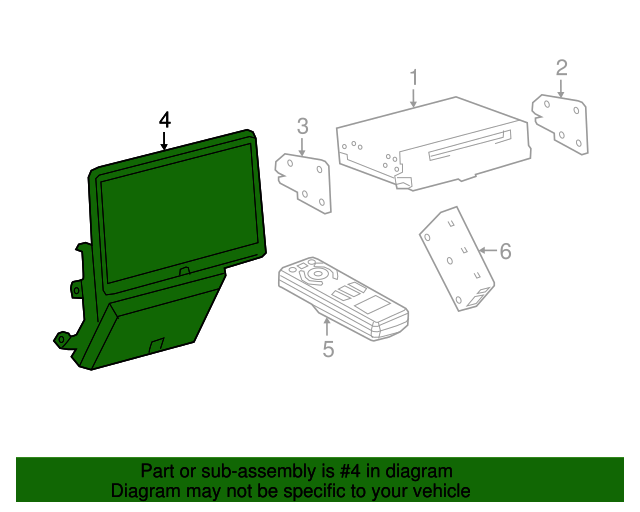 4
3
1
2
6
5

Part or sub-assembly is #4 in diagram
Diagram may not be specific to your vehicle