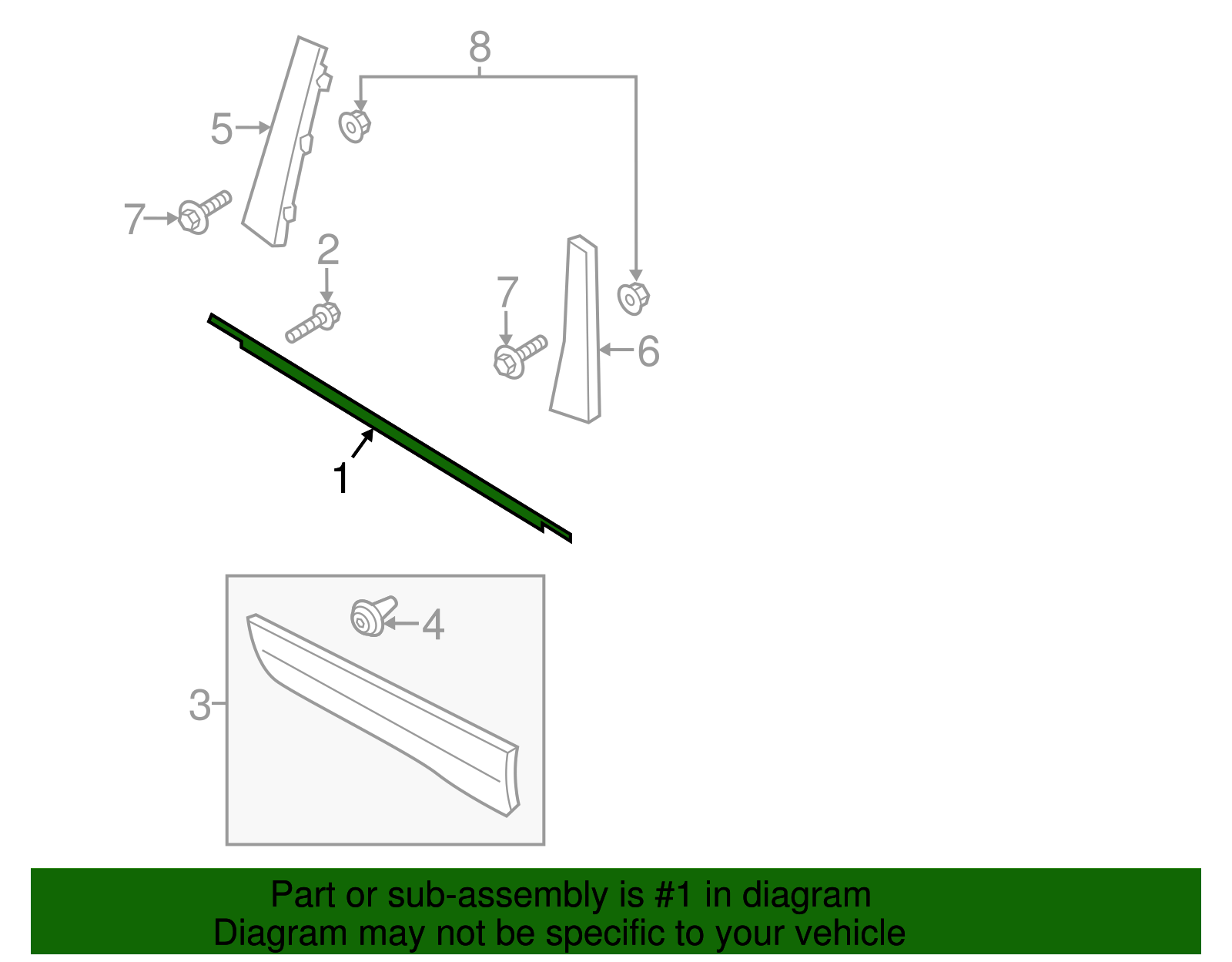 8

5

7

2

7

6

1

4

3

Part or sub-assembly is #1 in diagram
Diagram may not be specific to your vehicle