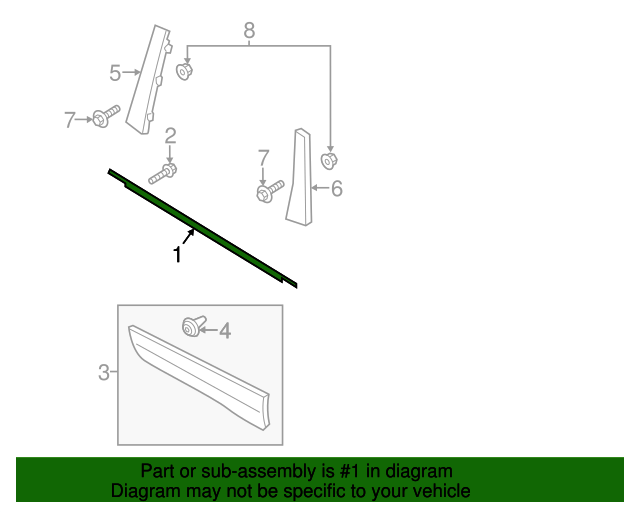 8
5
7
2
7
6
1
4
3

Part or sub-assembly is #1 in diagram
Diagram may not be specific to your vehicle