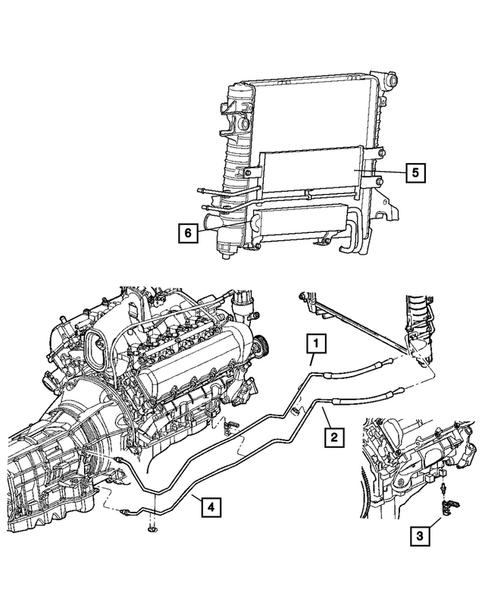 5
6
1
2
4
3