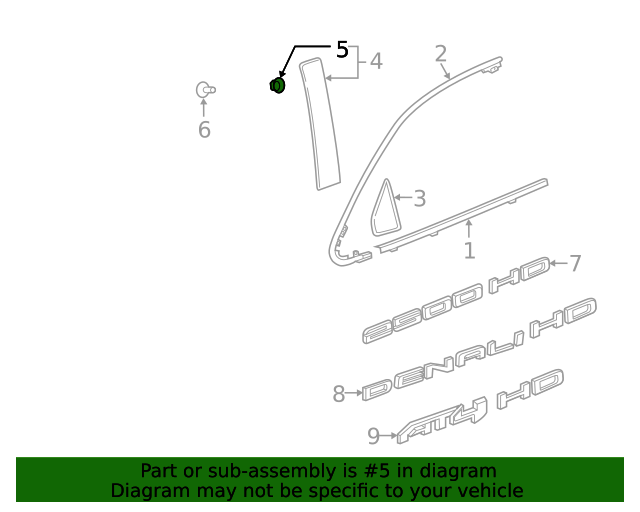 5
4
2
6
3
1
7
2500 HD
DENALI HD
8
AT4 HD
9

Part or sub-assembly is #5 in diagram
Diagram may not be specific to your vehicle