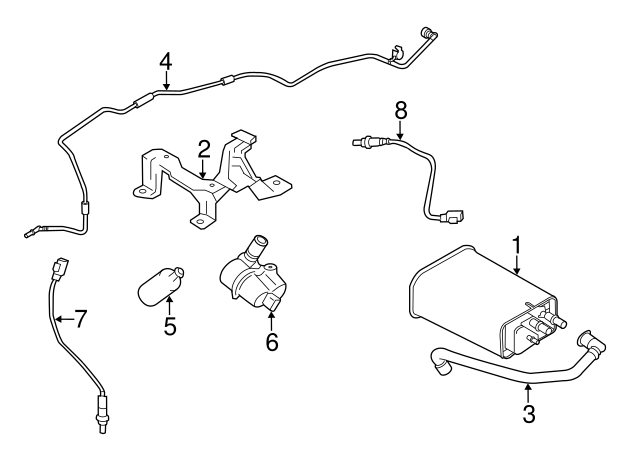 4
8
2
1
7
5
6
3