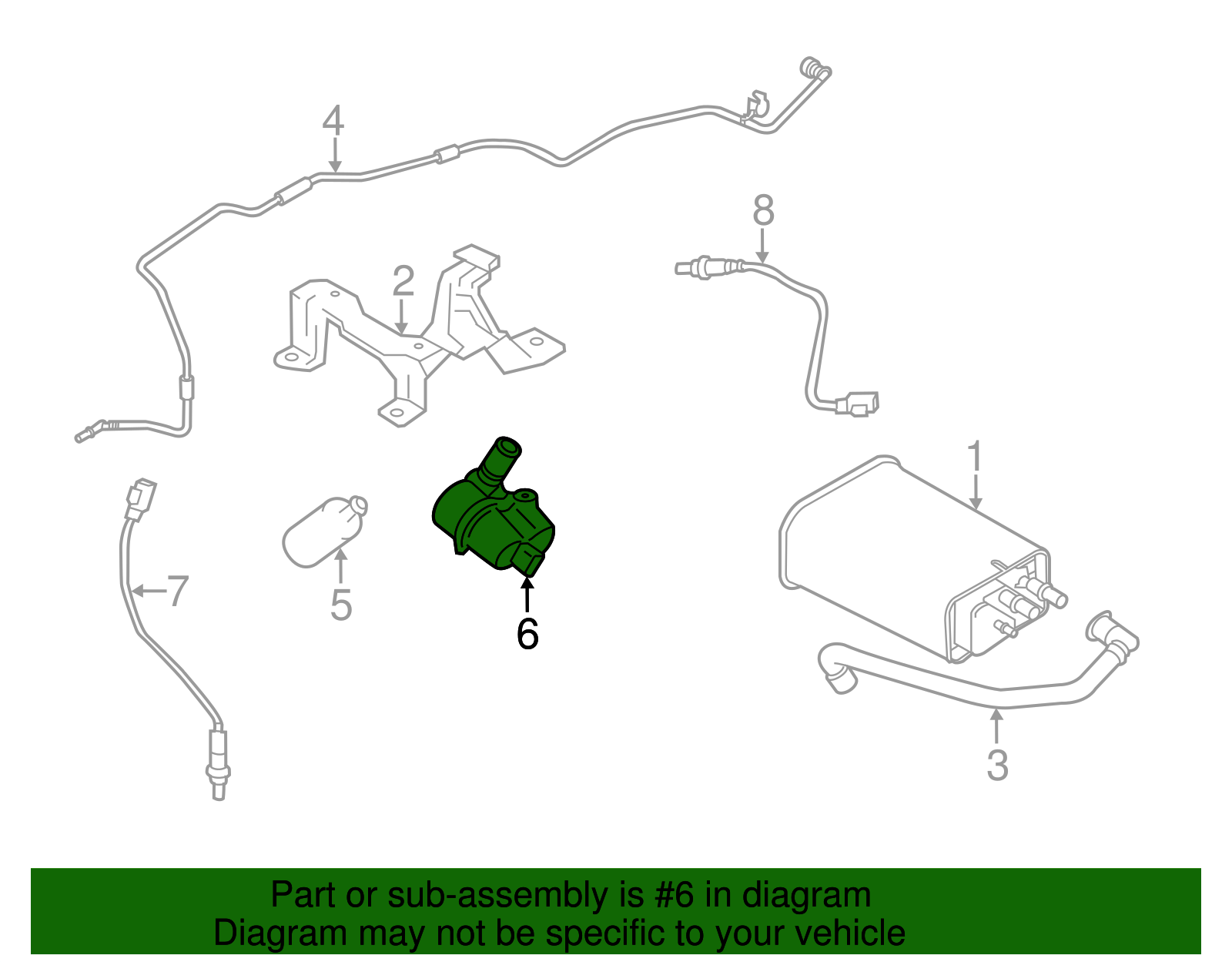 4
8
2
1
7
5
6
3

Part or sub-assembly is #6 in diagram
Diagram may not be specific to your vehicle